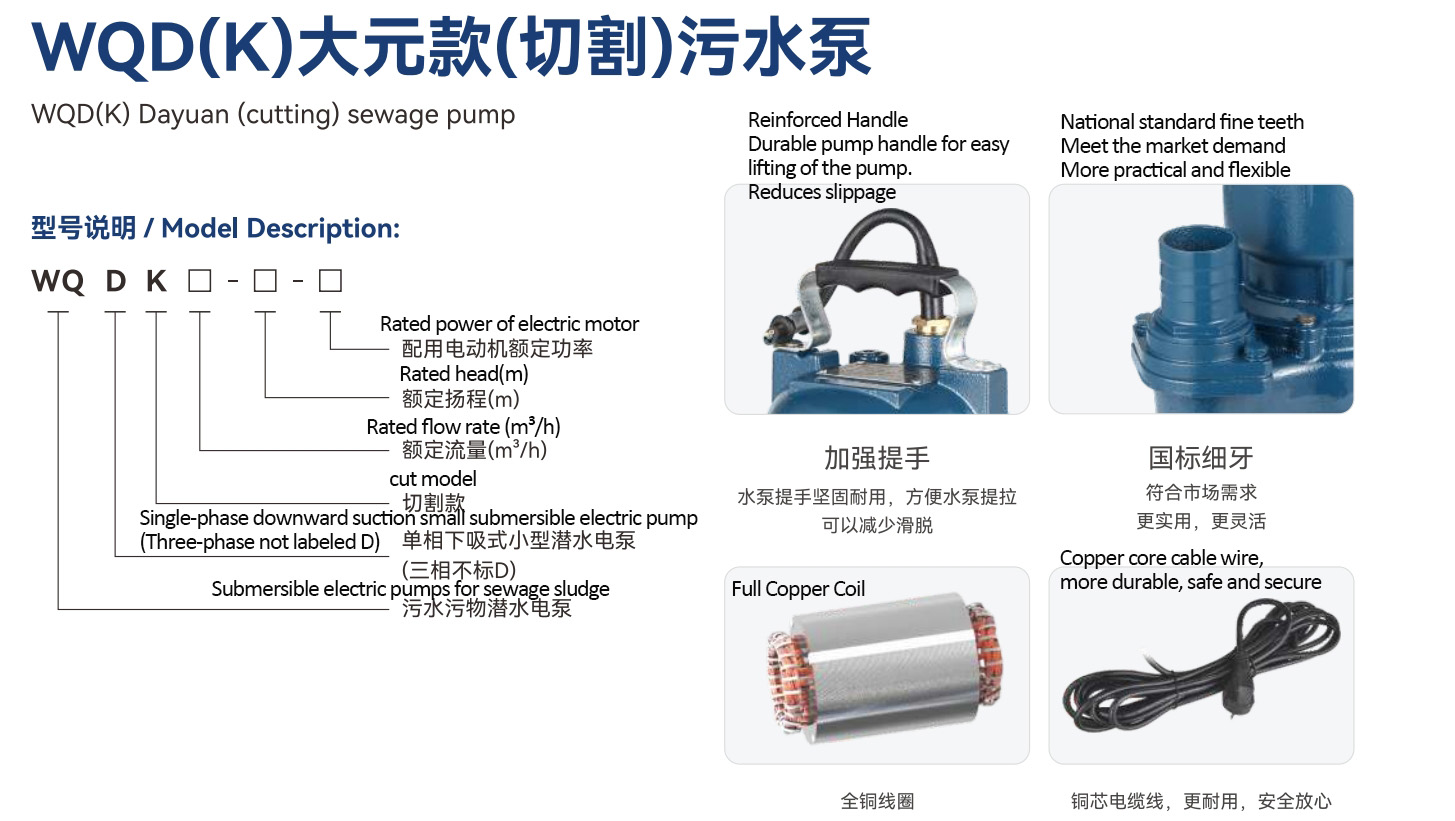 WQD(K)大元款(切割)污水泵

WQD(K) Dayuan (cutting) sewage pump

型号说明 / Model Description:

WQ D K □ - □ - □

Rated power of electric motor
配用电动机额定功率

Rated head(m)
额定扬程(m)

Rated flow rate ($m^3/h$)
额定流量($m^3/h$)

cut model
切割款

Single-phase downward suction small submersible electric pump (Three-phase not labeled D)
单相下吸式小型潜水电泵
(三相不标D)

Submersible electric pumps for sewage sludge
污水污物潜水电泵

Reinforced Handle
Durable pump handle for easy lifting of the pump.
Reduces slippage

加强提手
水泵提手坚固耐用，方便水泵提拉
可以减少滑脱

National standard fine teeth
Meet the market demand
More practical and flexible

国标细牙
符合市场需求
更实用，更灵活

Full Copper Coil

全铜线圈

Copper core cable wire,
more durable, safe and secure

铜芯电缆线，更耐用，安全放心